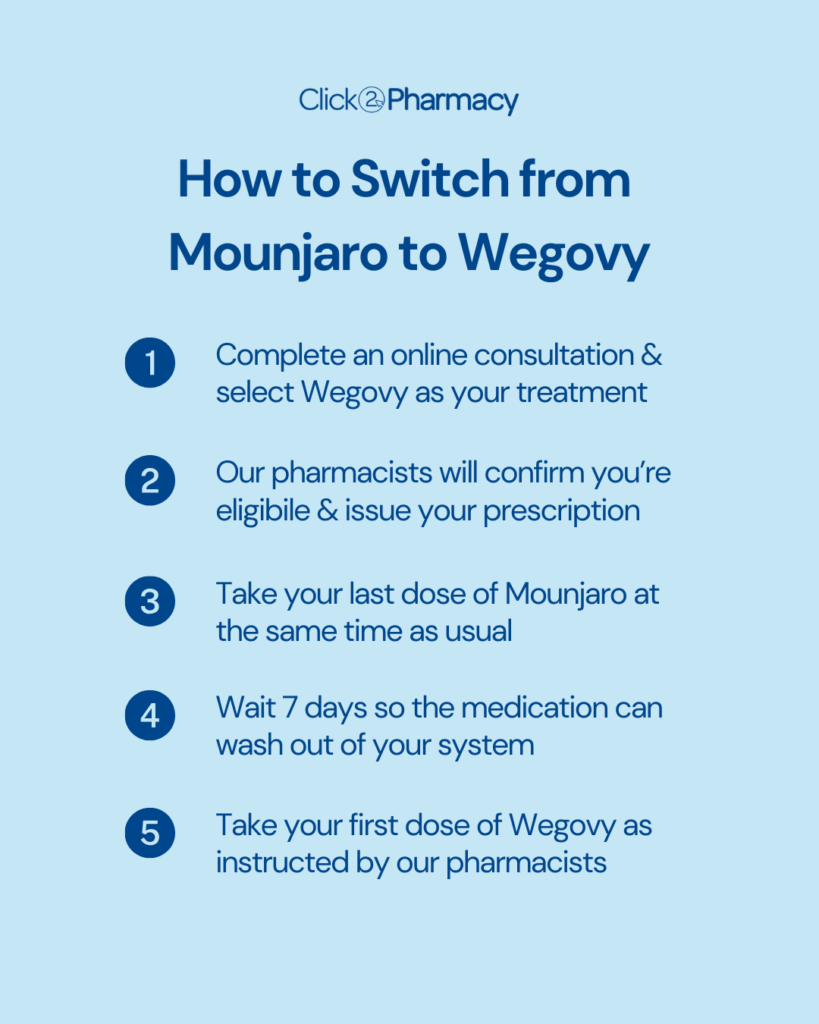 Click2Pharmacy

How to Switch from Mounjaro to Wegovy

1 Complete an online consultation & select Wegovy as your treatment

2 Our pharmacists will confirm you're eligibile & issue your prescription

3 Take your last dose of Mounjaro at the same time as usual

4 Wait 7 days so the medication can wash out of your system

5 Take your first dose of Wegovy as instructed by our pharmacists